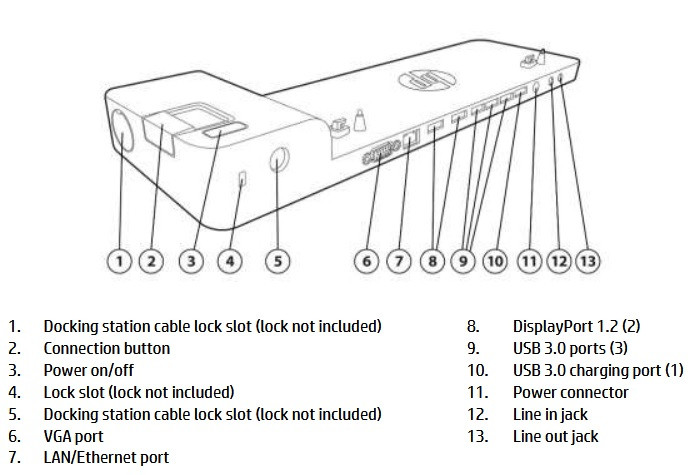 1 2 3 4 5 6 7 8 9 10 11 12 13

1. Docking station cable lock slot (lock not included)
2. Connection button
3. Power on/off
4. Lock slot (lock not included)
5. Docking station cable lock slot (lock not included)
6. VGA port
7. LAN/Ethernet port

8. DisplayPort 1.2 (2)
9. USB 3.0 ports (3)
10. USB 3.0 charging port (1)
11. Power connector
12. Line in jack
13. Line out jack